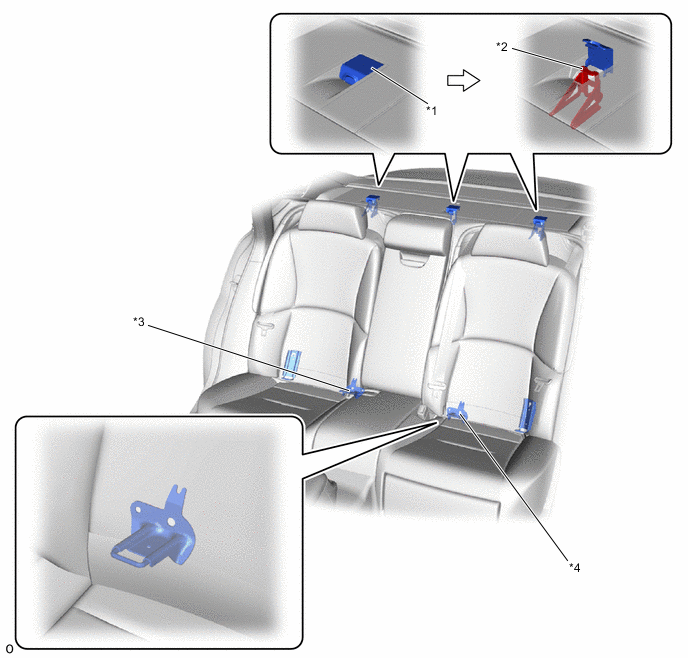 *2

*1

*3

*4

0