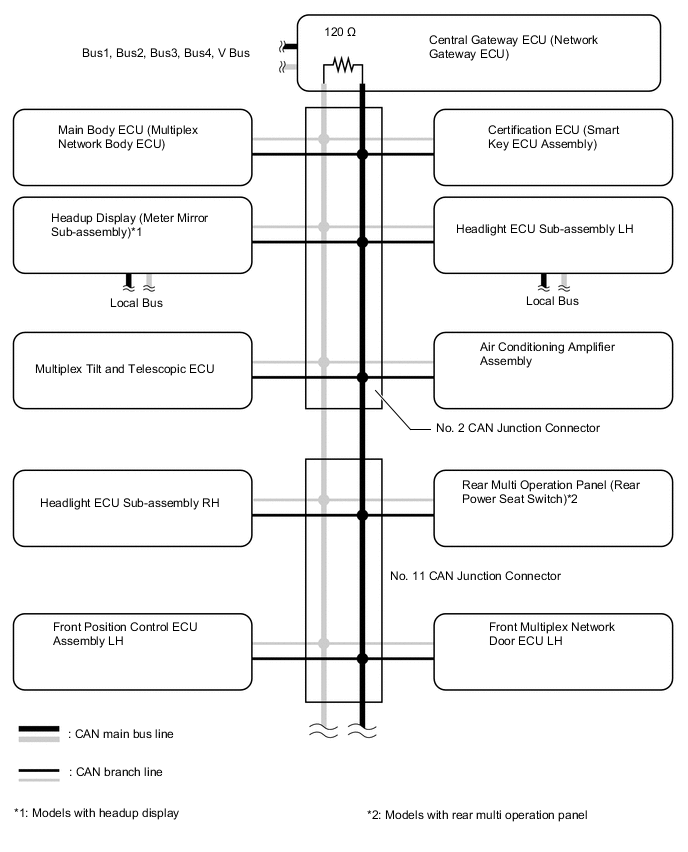 Bus1, Bus2, Bus3, Bus4, V Bus

120 Ω

Central Gateway ECU (Network Gateway ECU)

Main Body ECU (Multiplex Network Body ECU)

Certification ECU (Smart Key ECU Assembly)

Headup Display (Meter Mirror Sub-assembly)*1

Headlight ECU Sub-assembly LH

Local Bus

Local Bus

Multiplex Tilt and Telescopic ECU

Air Conditioning Amplifier Assembly

No. 2 CAN Junction Connector

Headlight ECU Sub-assembly RH

Rear Multi Operation Panel (Rear Power Seat Switch)*2

No. 11 CAN Junction Connector

Front Position Control ECU Assembly LH

Front Multiplex Network Door ECU LH

: CAN main bus line

: CAN branch line

*1: Models with headup display

*2: Models with rear multi operation panel