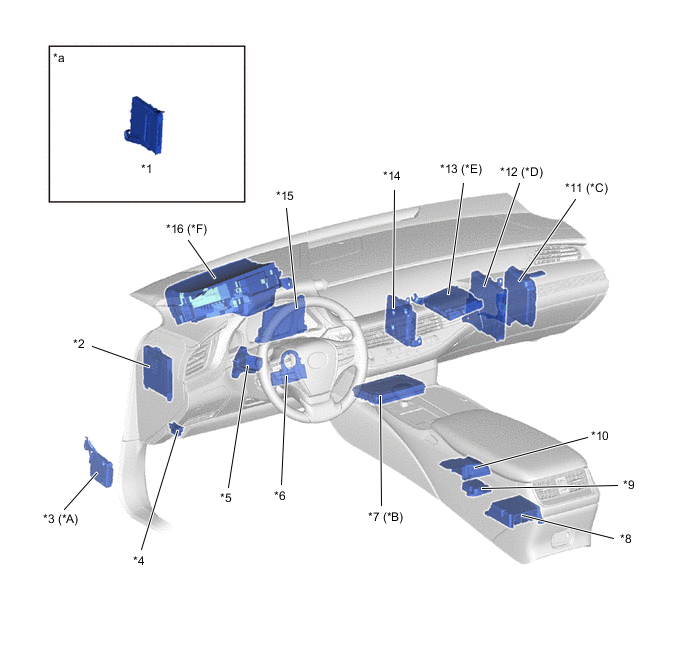 *a

*1

*16 (*F)

*15

*14

*13 (*E)

*12 (*D)

*11 (*C)

*2

*3 (*A)

*4

*5

*6

*7 (*B)

*10

*9

*8