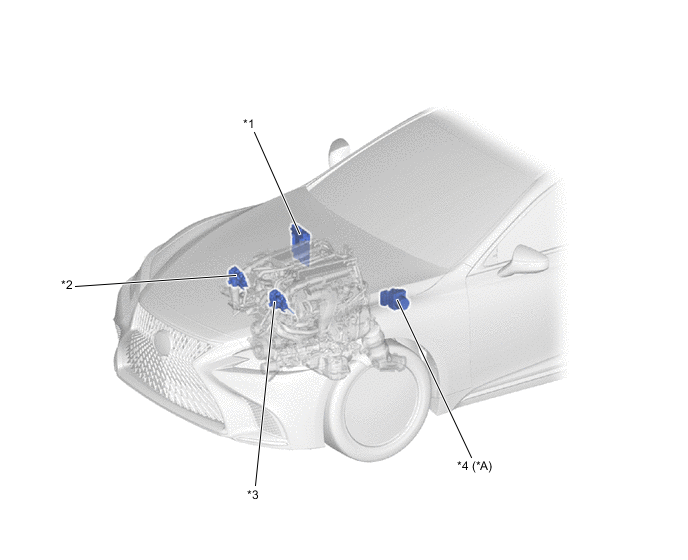 *1

*2

*3

*4 (*A)