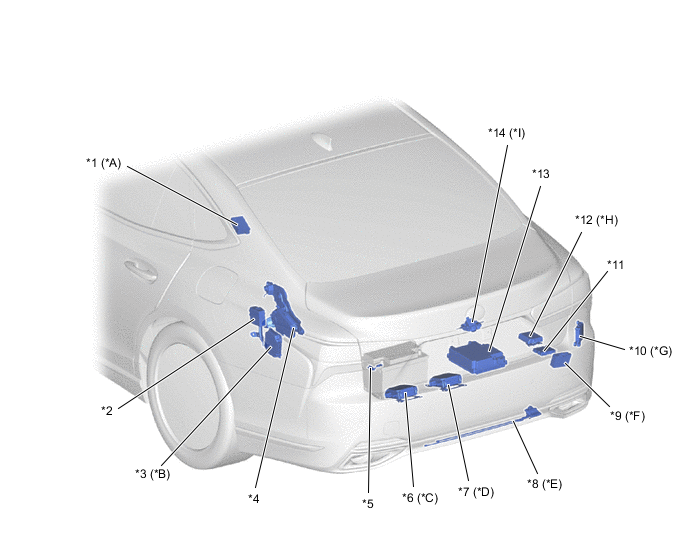 *1 (*A)

*14 (*I)

*13

*12 (*H)

*11

*10 (*G)

*9 (*F)

*2

*3 (*B)

*4

*5

*6 (*C)

*7 (*D)

*8 (*E)