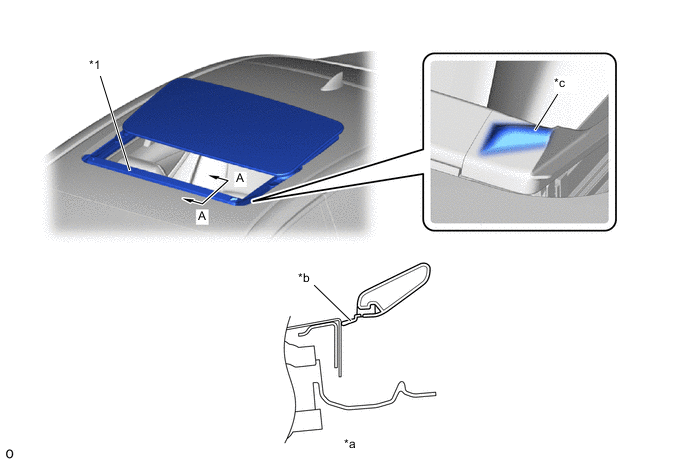 *1

A

A

*c

*b

*a

O