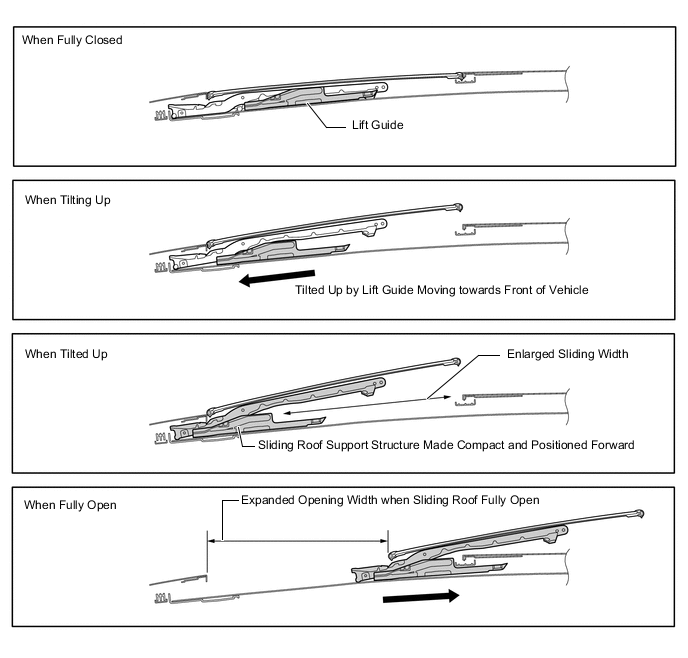 When Fully Closed

Lift Guide

When Tilting Up

Tilted Up by Lift Guide Moving towards Front of Vehicle

When Tilted Up

Enlarged Sliding Width

Sliding Roof Support Structure Made Compact and Positioned Forward

When Fully Open

Expanded Opening Width when Sliding Roof Fully Open