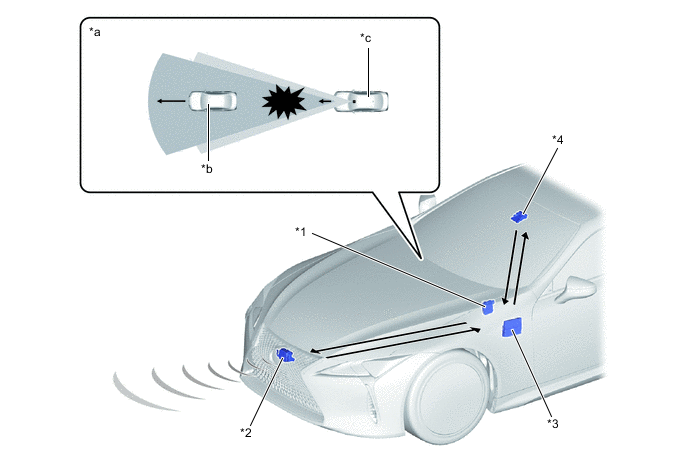 *a
*c
*b
*4
*1
*2
*3