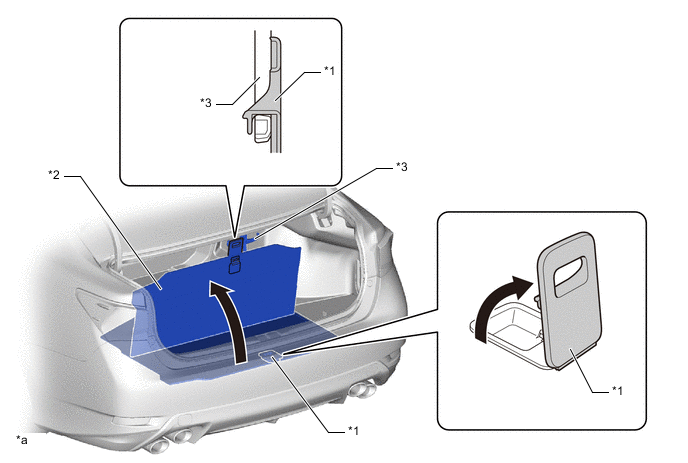 *3
*1
*2
*3
*1
*1
*a