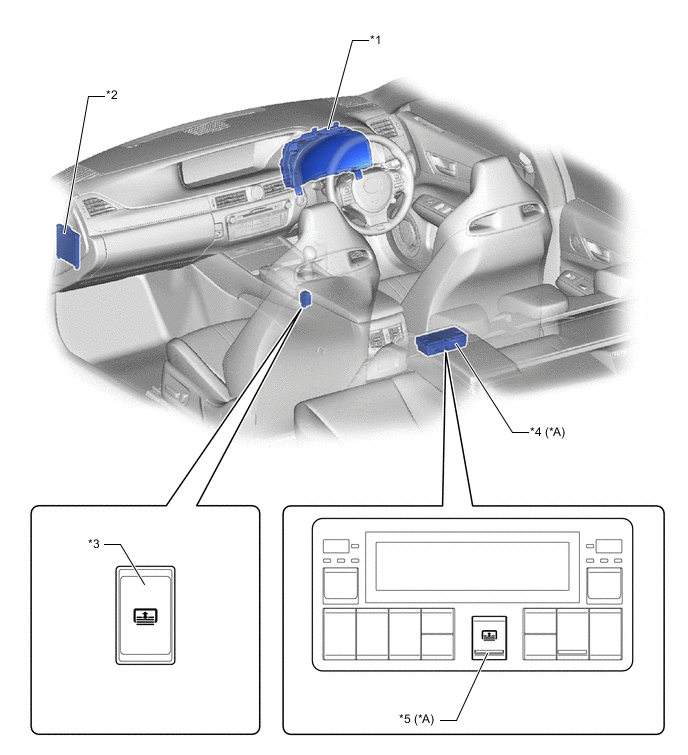 *1

*2

*4 (*A)

*3

*5 (*A)