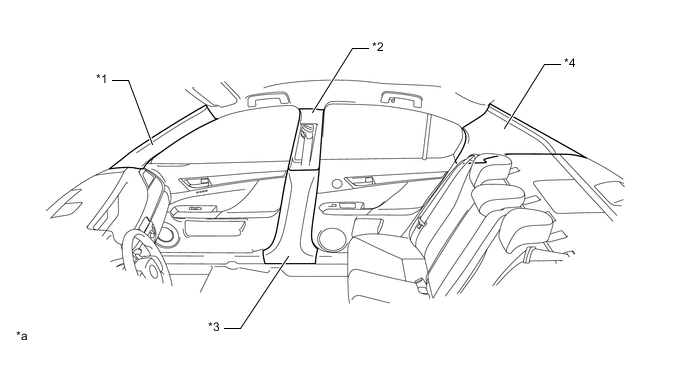 *1

*2

*4

*3

*a