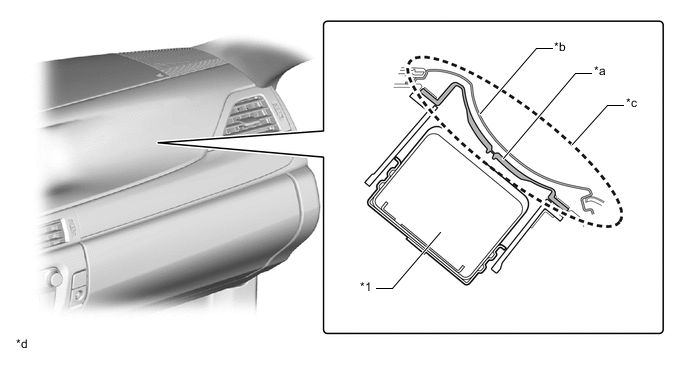 *b
*a
*c
*1
*d