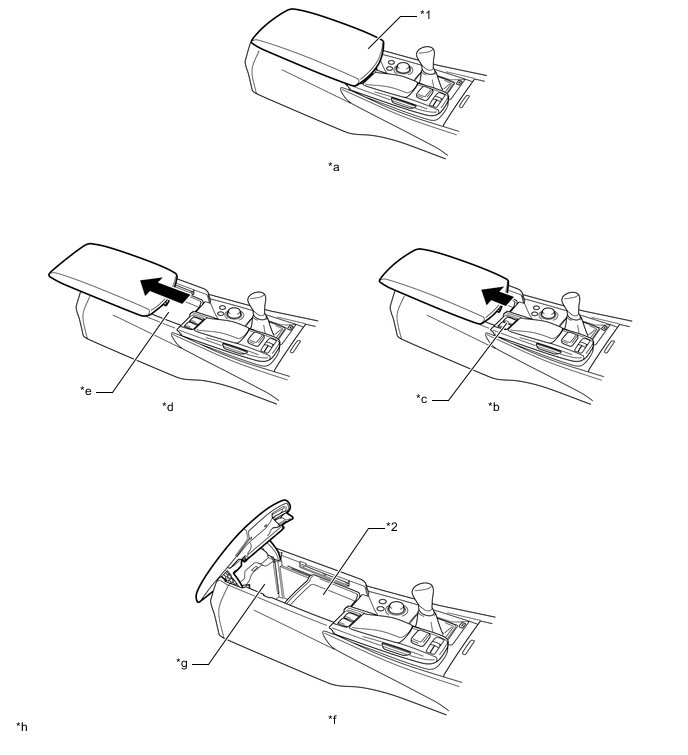 *1

*a

*e

*d

*c

*b

*2

*g

*f

*h