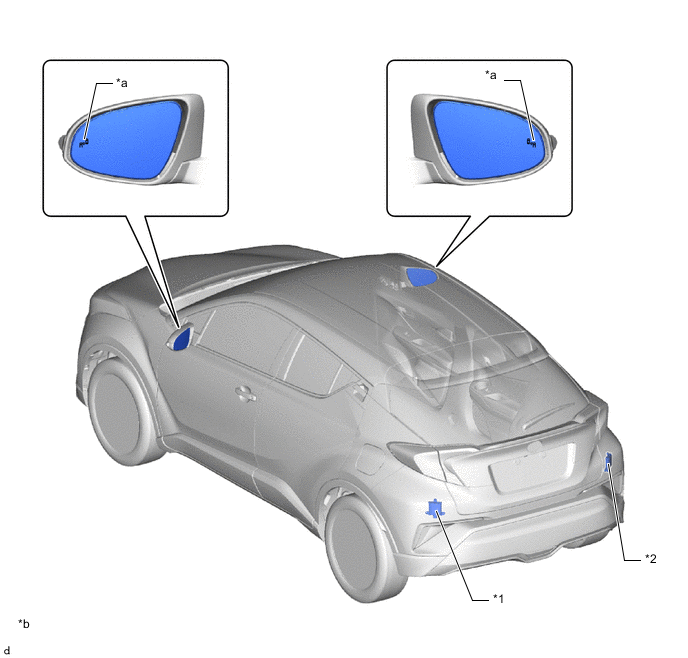 *a

*a

*2

*1

*b

d