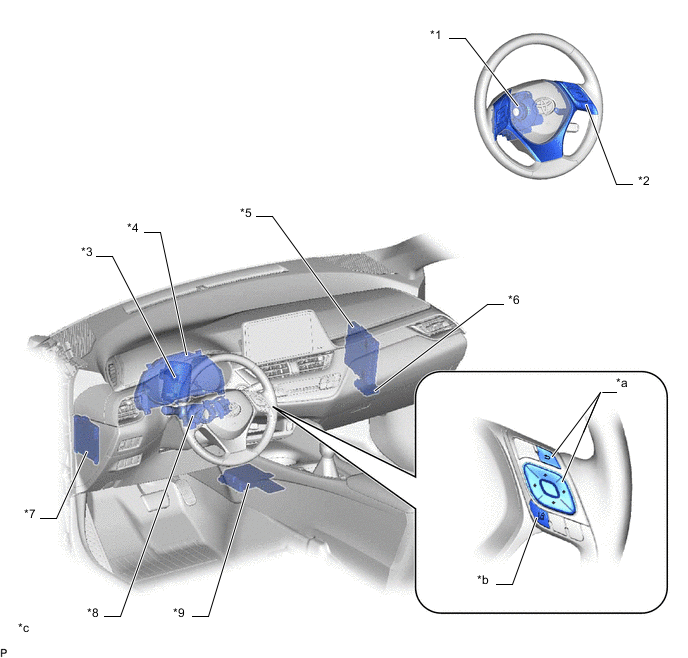 *1

*2

*5

*4

*3

*6

*a

*7

*b

*8

*9

*c

P