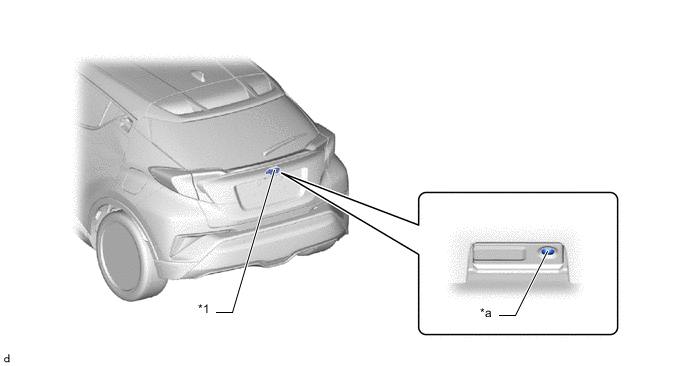 *1

*a

d