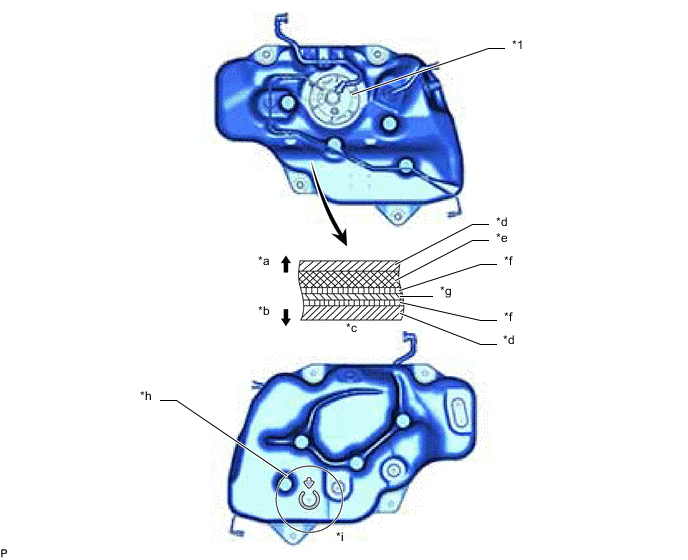 *1

*d
*e
*f
*g
*f
*d

*a
*b
*c

*h
*i

P