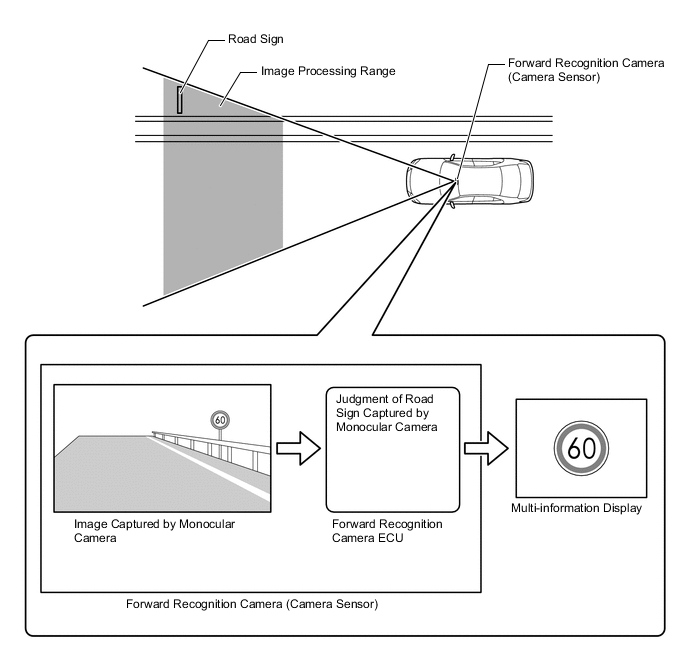 Road Sign

Image Processing Range

Forward Recognition Camera (Camera Sensor)

60

Image Captured by Monocular Camera

Judgment of Road Sign Captured by Monocular Camera

Forward Recognition Camera ECU

60

Multi-information Display

Forward Recognition Camera (Camera Sensor)