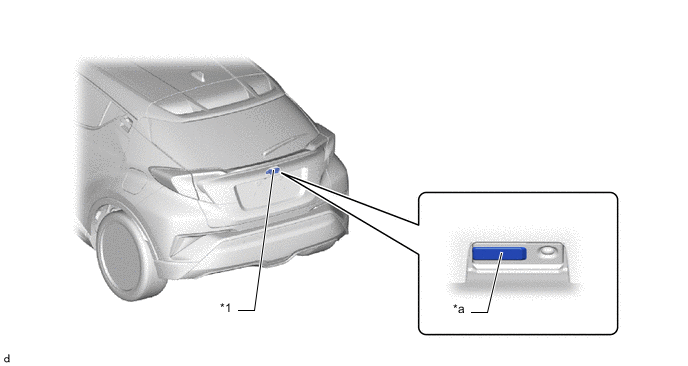 *1

*a

d