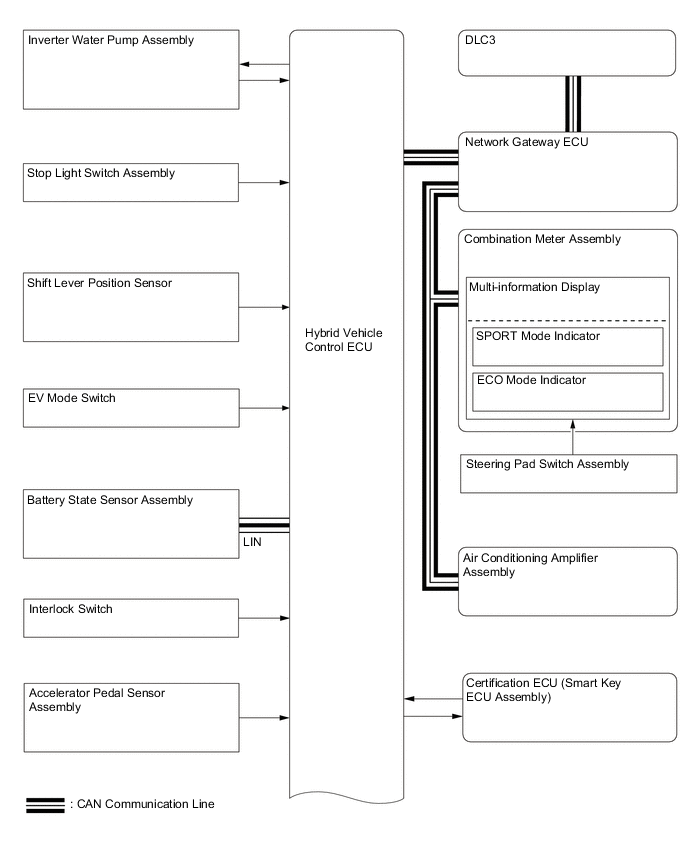 Inverter Water Pump Assembly

Stop Light Switch Assembly

Shift Lever Position Sensor

EV Mode Switch

Battery State Sensor Assembly

LIN

Interlock Switch

Accelerator Pedal Sensor Assembly

Hybrid Vehicle Control ECU

DLC3

Network Gateway ECU

Combination Meter Assembly

Multi-information Display

SPORT Mode Indicator

ECO Mode Indicator

Steering Pad Switch Assembly

Air Conditioning Amplifier Assembly

Certification ECU (Smart Key ECU Assembly)

: CAN Communication Line