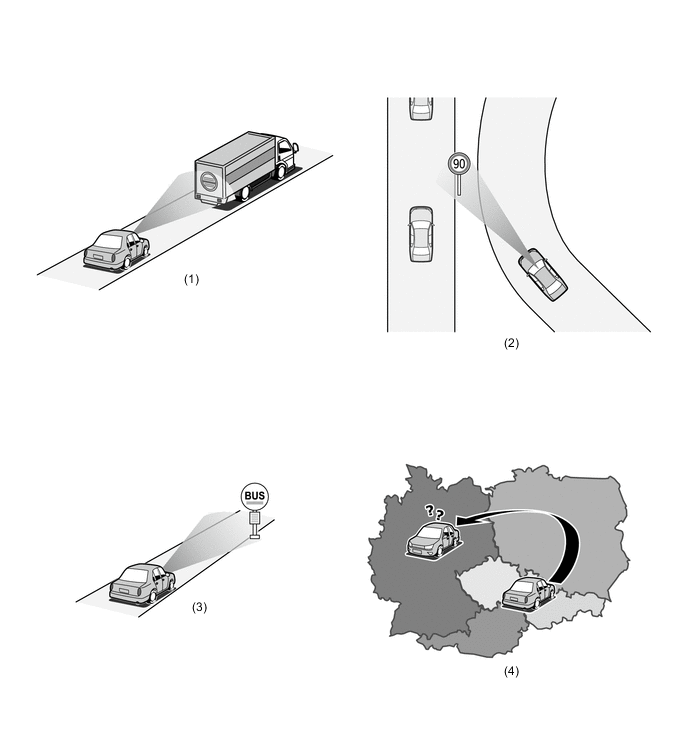 (1)

90

(2)

BUS

(3)

? ?

(4)