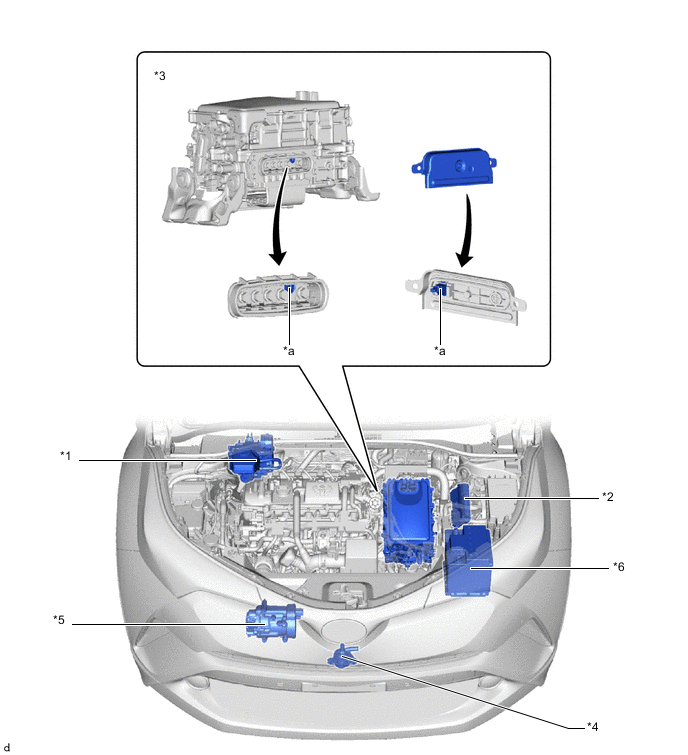 *3

*a

*a

*1

*2

*6

*5

*4

d