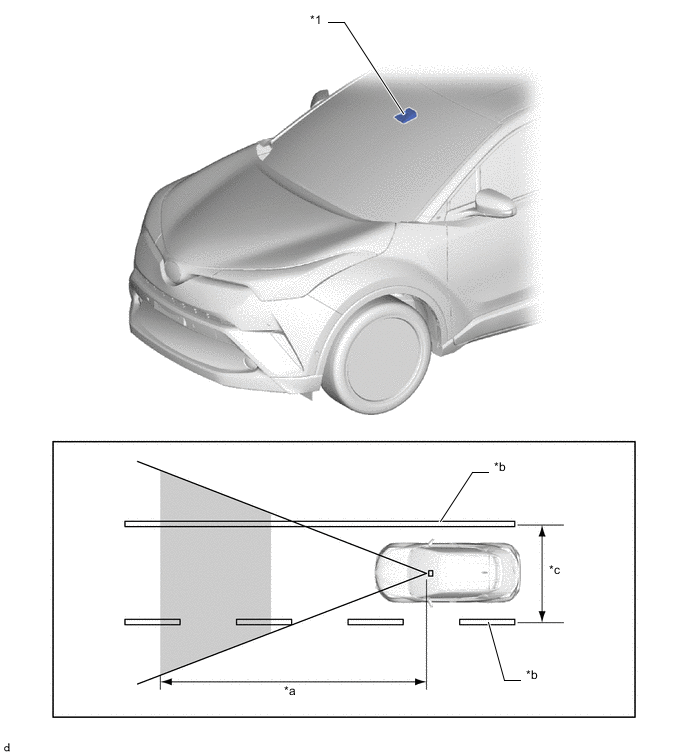 *1

*b

*c

*b

*a

d