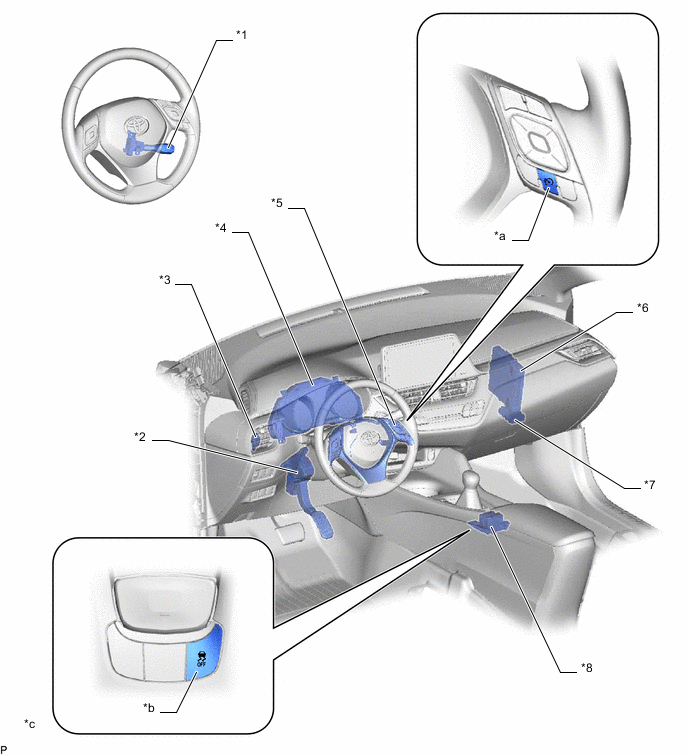 *1

*a

*5

*4

*3

*6

*2

*7

OFF

*8

*b

*c

P