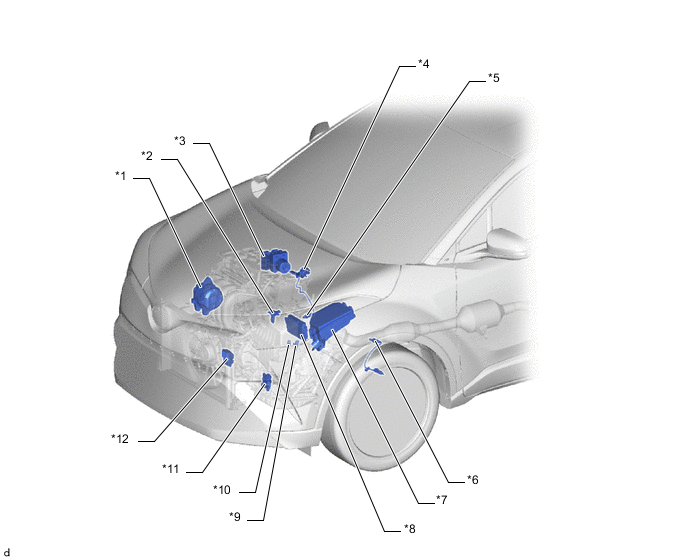 *4
*5
*3
*2
*1
*12
*11
*10
*9
*8
*7
*6
d