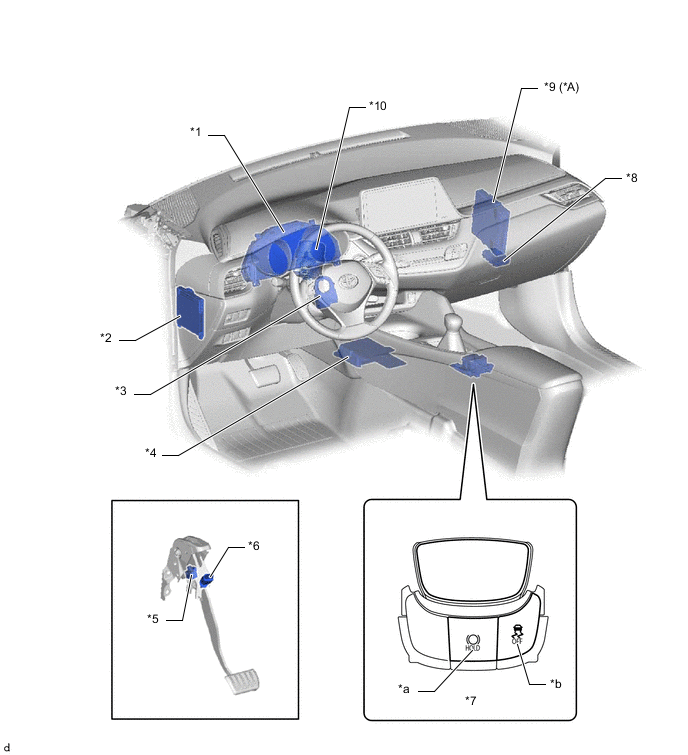 *9 (*A)
*10
*1
*8
*2
*3
*4
*6
*5
HOLD
OFF
*a
*b
*7
d