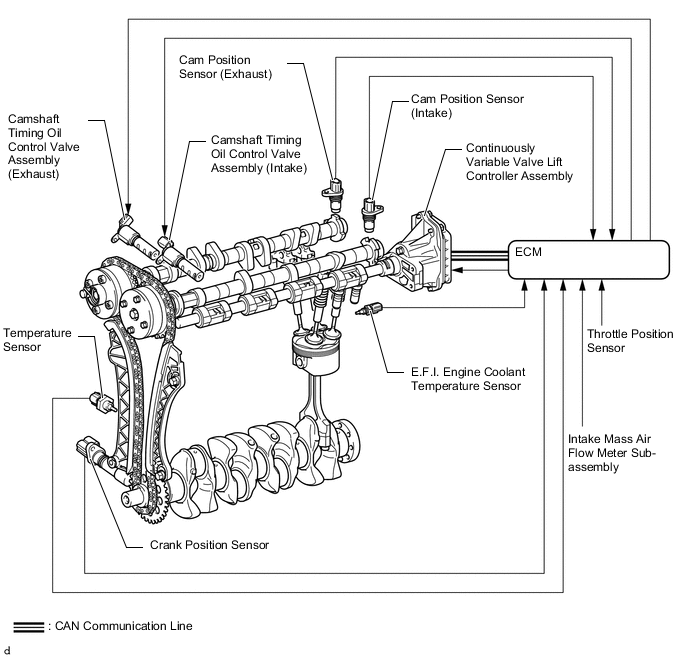 Cam Position Sensor (Exhaust)

Cam Position Sensor (Intake)

Camshaft Timing Oil Control Valve Assembly (Exhaust)

Camshaft Timing Oil Control Valve Assembly (Intake)

Continuously Variable Valve Lift Controller Assembly

ECM

Temperature Sensor

Throttle Position Sensor

E.F.I. Engine Coolant Temperature Sensor

Intake Mass Air Flow Meter Sub-assembly

Crank Position Sensor

: CAN Communication Line

d