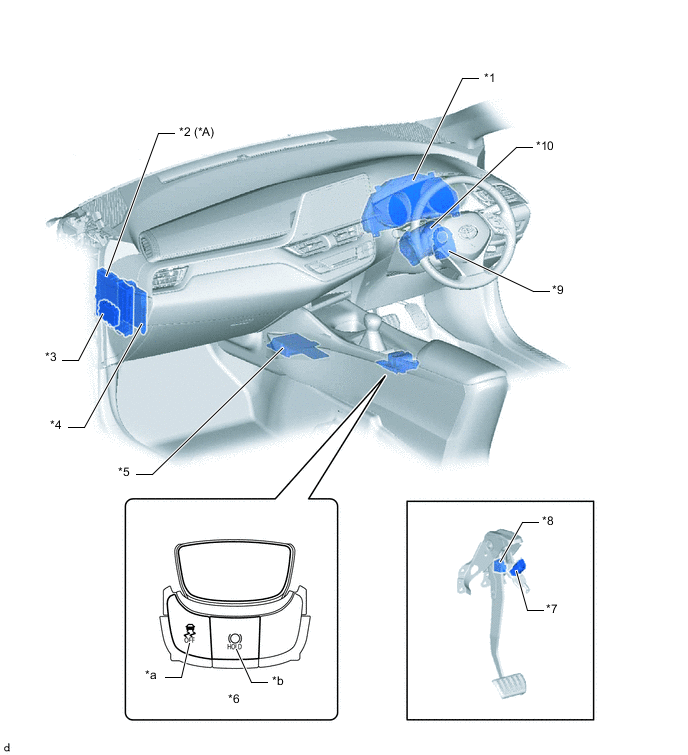 *1
*2 (*A)
*10
*9
*3
*4
*5
OFF
HOLD
*a
*b
*6
*8
*7
d