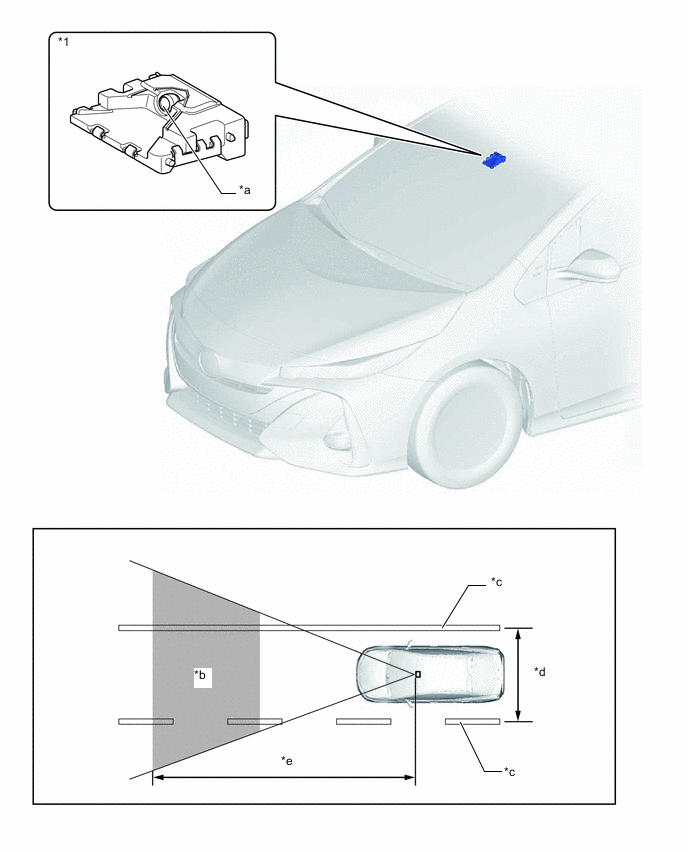 *1

*a

*c

*b

*d

*e

*c