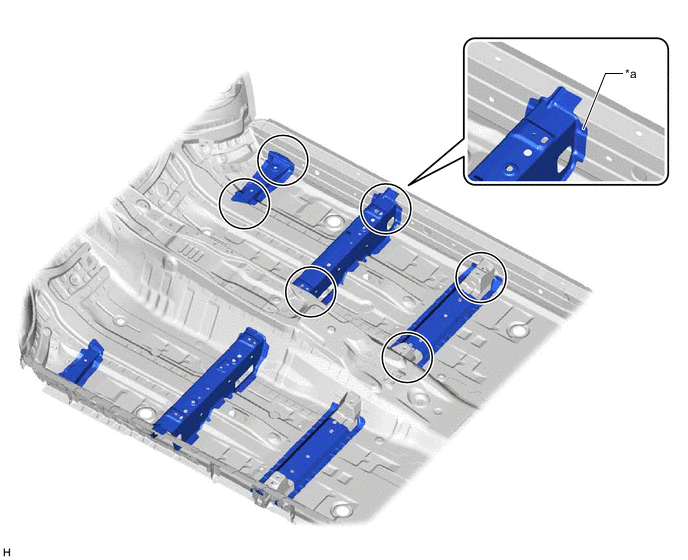 *a

H