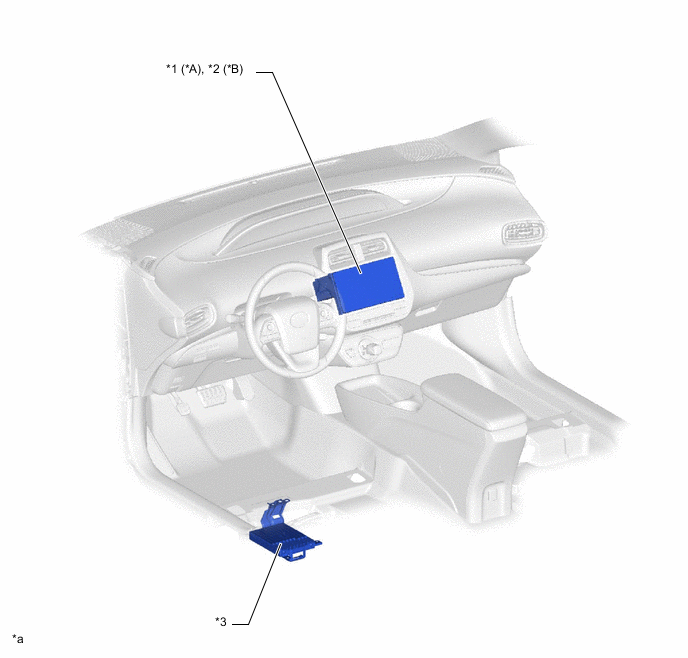 *1 (*A), *2 (*B)

*3

*a