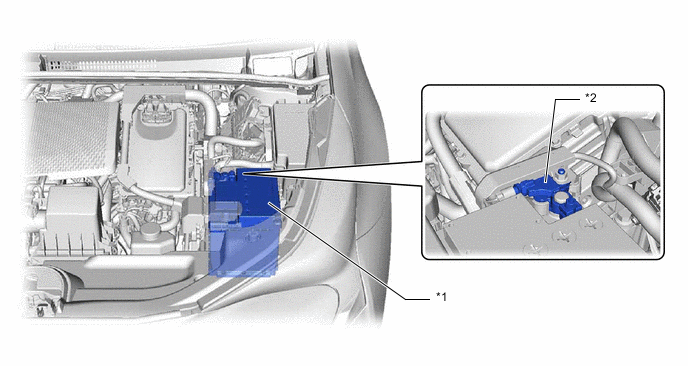 *2

*1