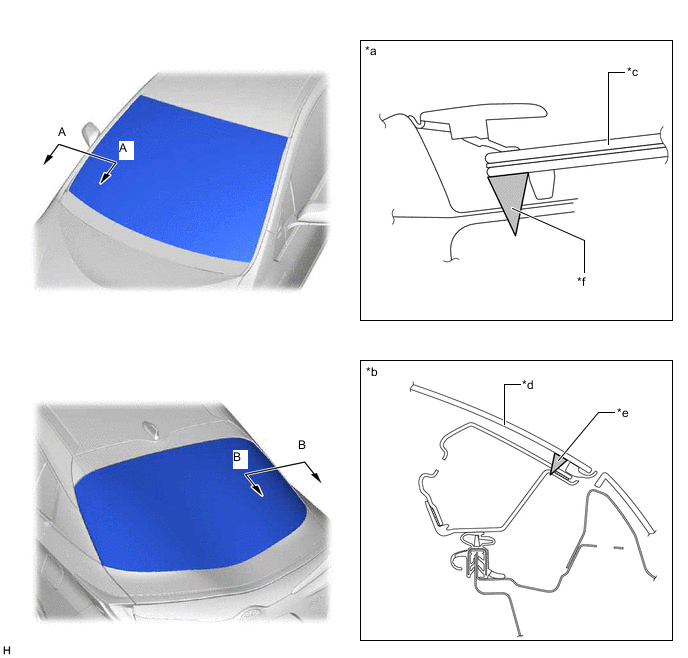 A
A

*a
*c
*f

B
B

*b
*d
*e

H