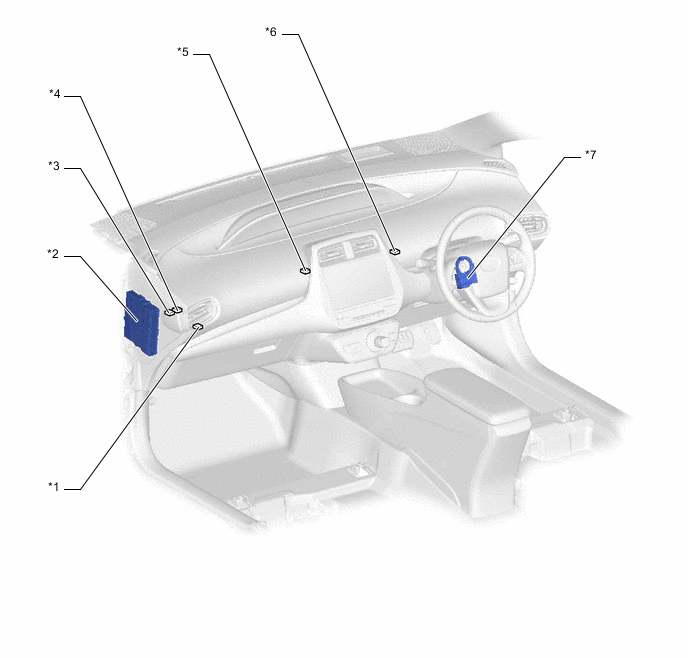 *6
*5
*4
*3
*7
*2
*1