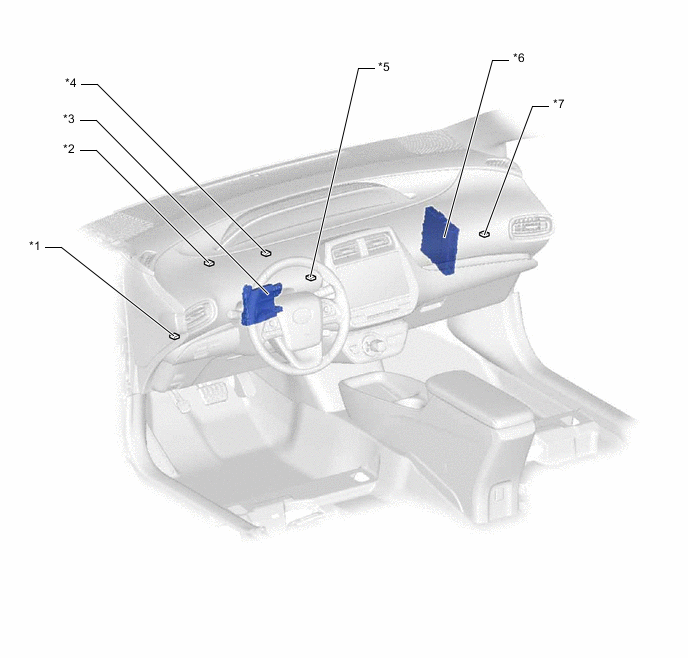 *4
*3
*2
*1
*5
*6
*7