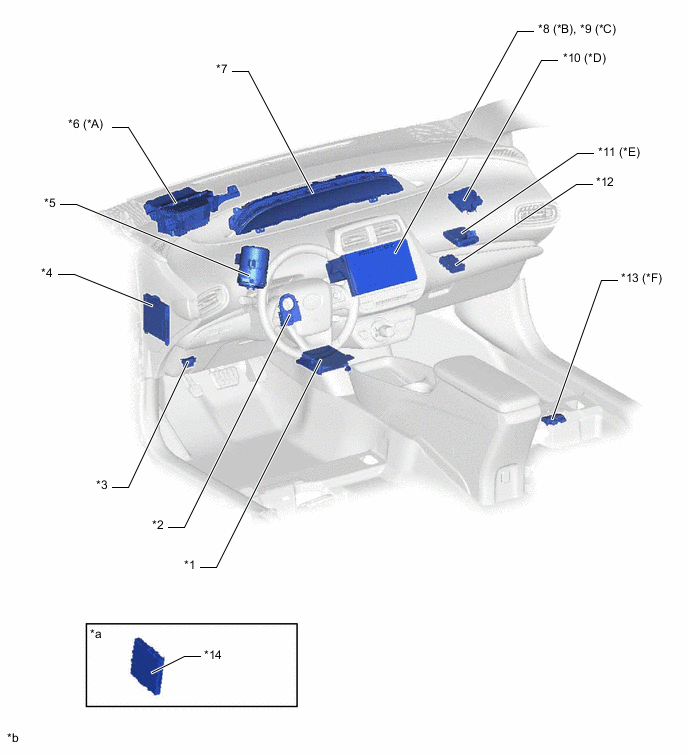 *8 (*B), *9 (*C)
*10 (*D)
*7
*6 (*A)
*11 (*E)
*12
*5
*4
*13 (*F)
*3
*2
*1
*a
*14
*b