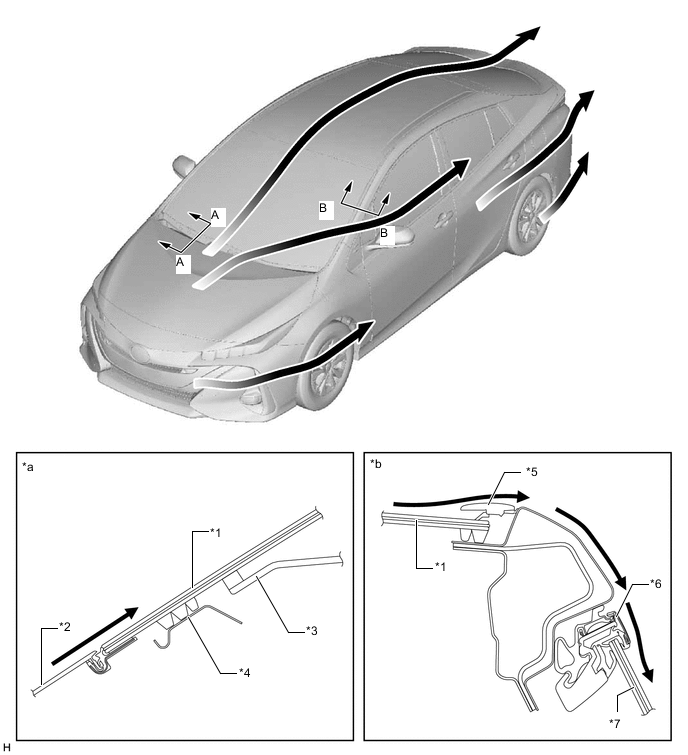 A
A
B
B

*a
*1
*2
*3
*4

*b
*5
*1
*6
*7

H