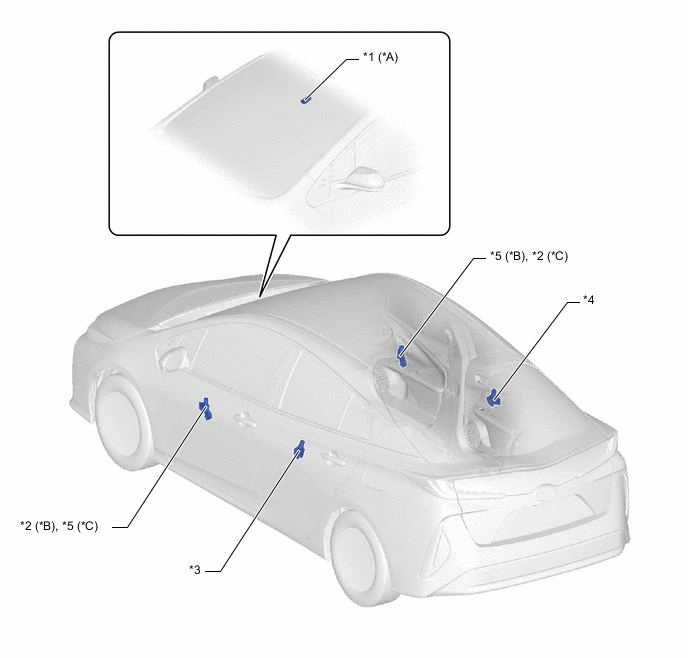 *1 (*A)

*5 (*B), *2 (*C)

*4

*2 (*B), *5 (*C)

*3