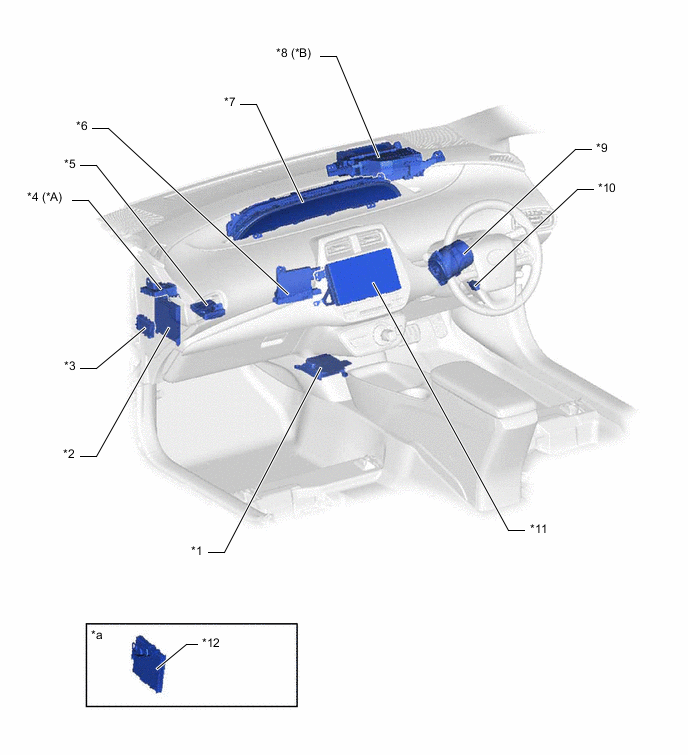 *8 (*B)

*7

*6

*5

*4 (*A)

*9

*10

*3

*2

*1

*11

*a

*12