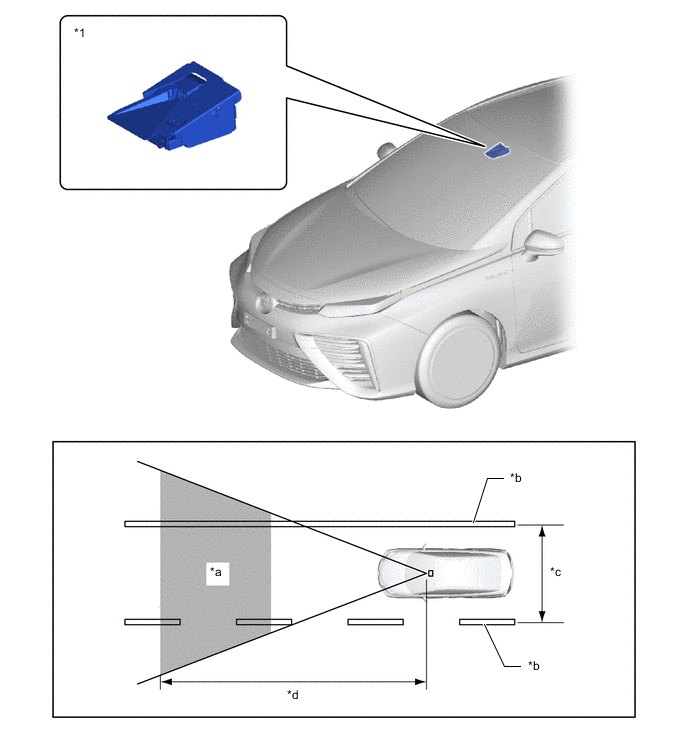 *1

*b

*a

*c

*b

*d