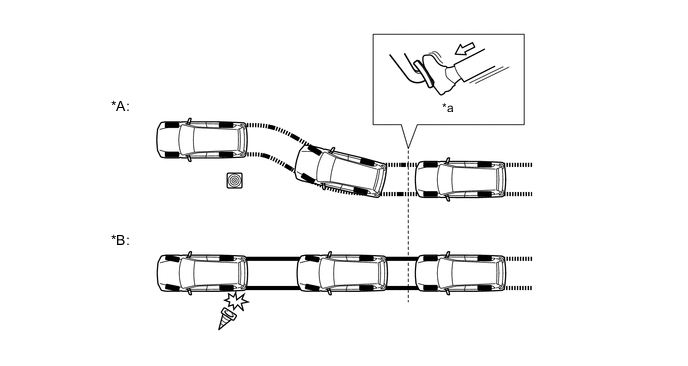 *A:

*a

*B: