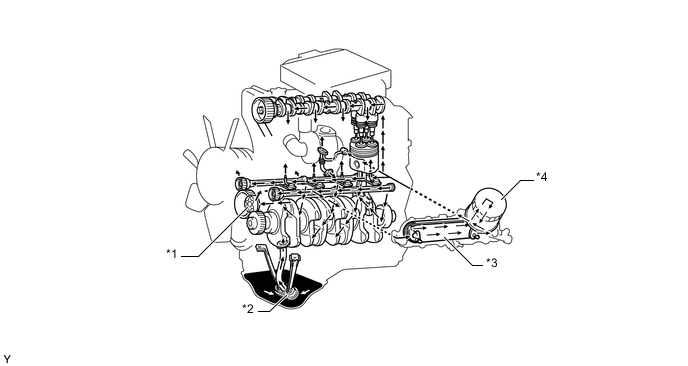 *4

*1

*3

*2

Y