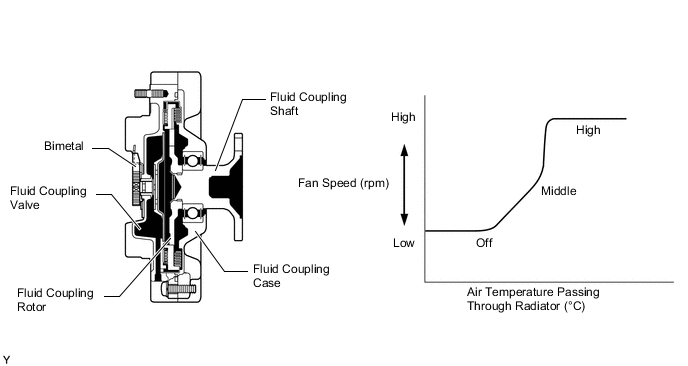 Fluid Coupling Shaft

Bimetal

Fluid Coupling Valve

Fluid Coupling Case

Fluid Coupling Rotor

High

Fan Speed (rpm)

Low

High

Middle

Off

Air Temperature Passing Through Radiator (°C)

Y