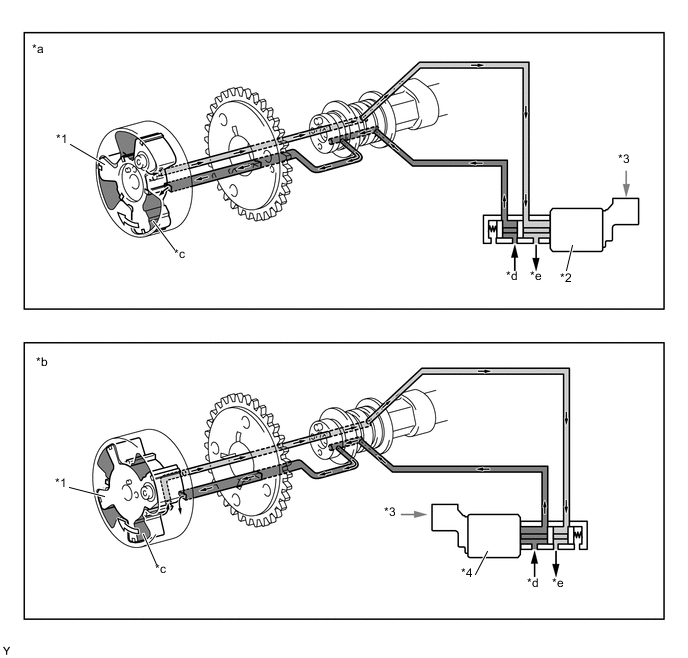 *a

*1

*c

*3

*d

*e

*2

*b

*1

*c

*3

*4

*d

*e

Y