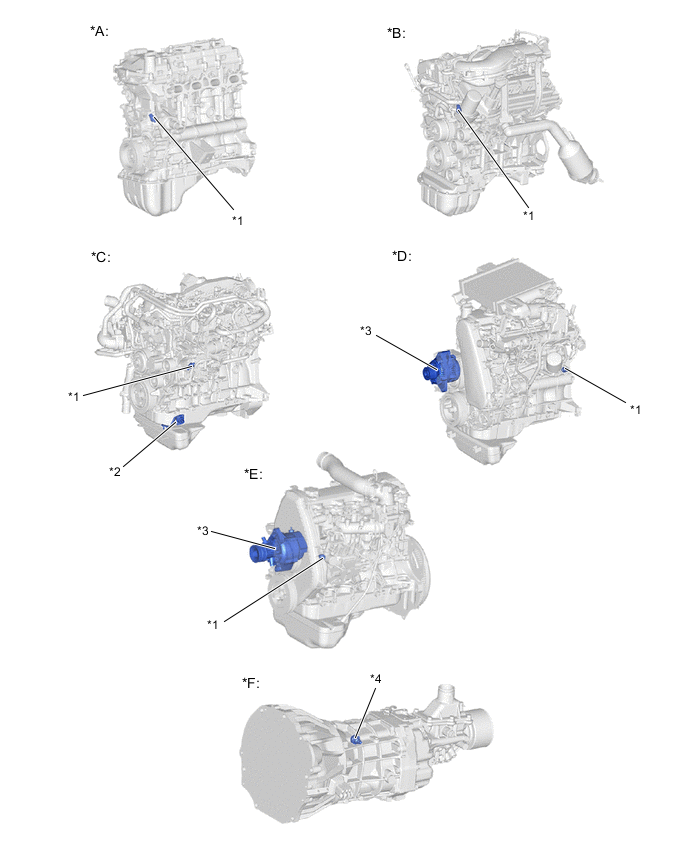 *A:

*1

*B:

*1

*C:

*1

*2

*D:

*3

*1

*E:

*3

*1

*F:

*4