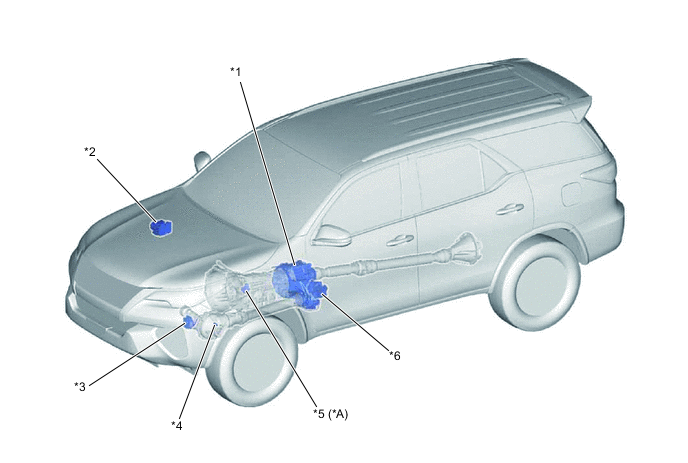 *1

*2

*3

*4

*5 (*A)

*6