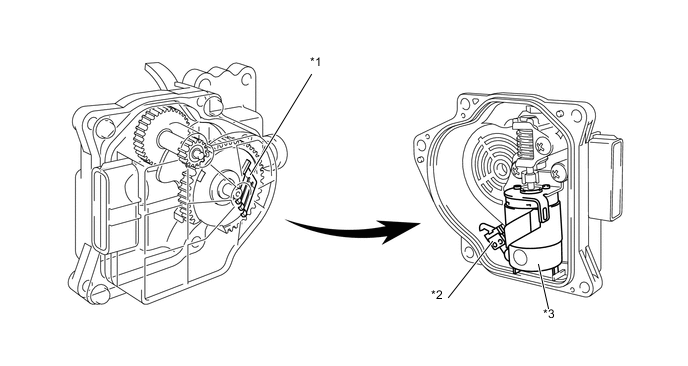 *1

*2

*3