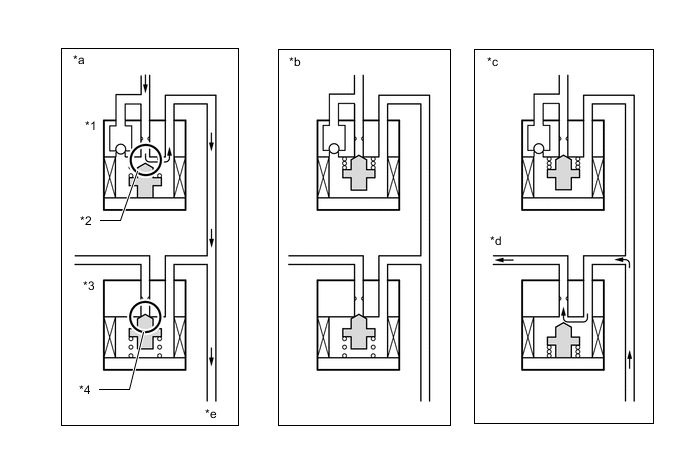 *a
*1
*2
*3
*4
*e
*b
*c
*d