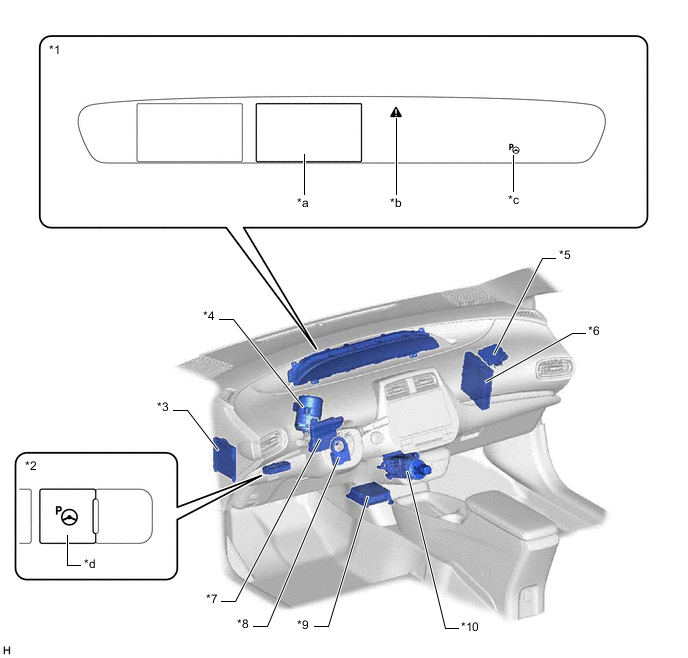 *1

*a

*b

P

*c

*5

*4

*6

*3

*2

P

*d

*7

*8

*9

*10

H