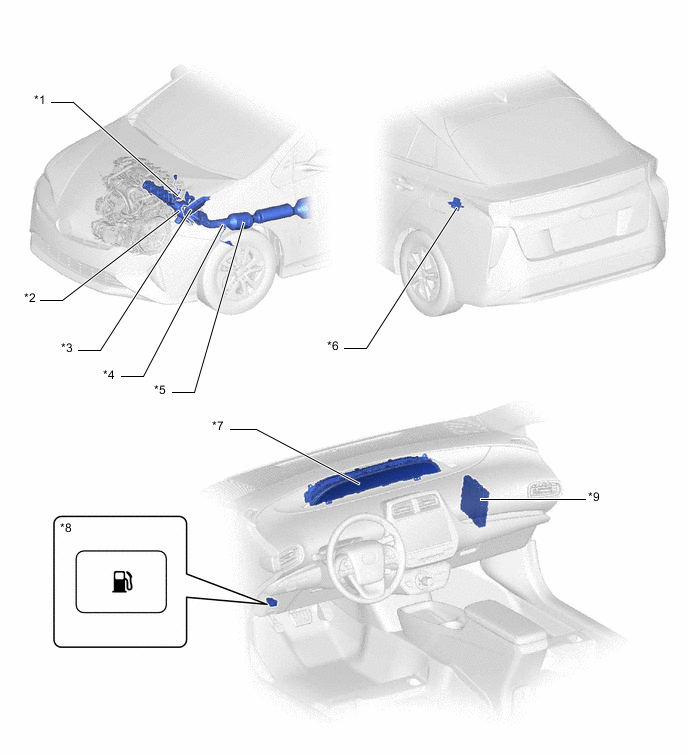 *1

*2

*3

*4

*5

*6

*7

*8

*9